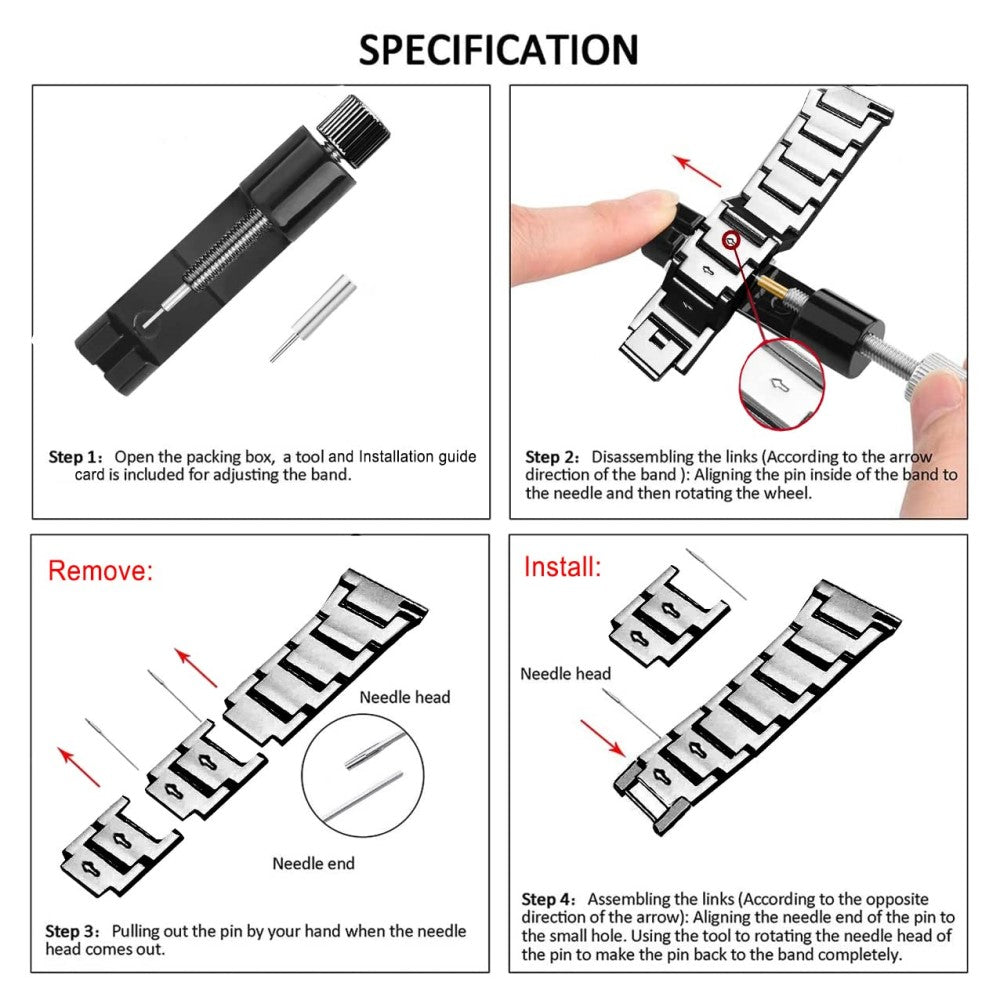 SPECIFICATION

Step 1: Open the packing box, a tool and Installation guide card is included for adjusting the band.

Step 2: Disassembling the links (According to the arrow direction of the band ): Aligning the pin inside of the band to the needle and then rotating the wheel.

Remove:

Needle head

Needle end

Step 3: Pulling out the pin by your hand when the needle head comes out.

Install:

Needle head

Step 4: Assembling the links (According to the opposite direction of the arrow): Aligning the needle end of the pin to the small hole. Using the tool to rotating the needle head of the pin to make the pin back to the band completely.