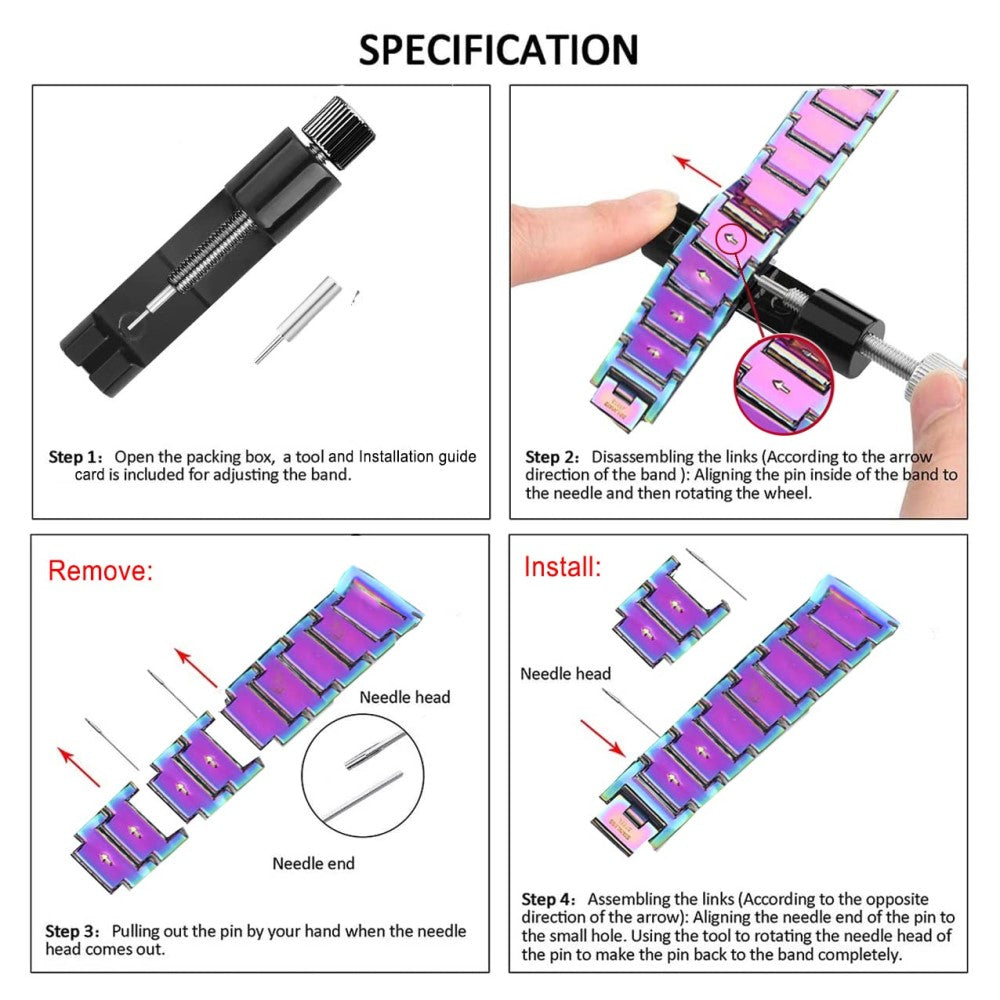 SPECIFICATION

Step 1: Open the packing box, a tool and Installation guide card is included for adjusting the band.

Step 2: Disassembling the links (According to the arrow direction of the band ): Aligning the pin inside of the band to the needle and then rotating the wheel.

Remove:

Needle head

Needle end

Step 3: Pulling out the pin by your hand when the needle head comes out.

Install:

Needle head

Step 4: Assembling the links (According to the opposite direction of the arrow): Aligning the needle end of the pin to the small hole. Using the tool to rotating the needle head of the pin to make the pin back to the band completely.