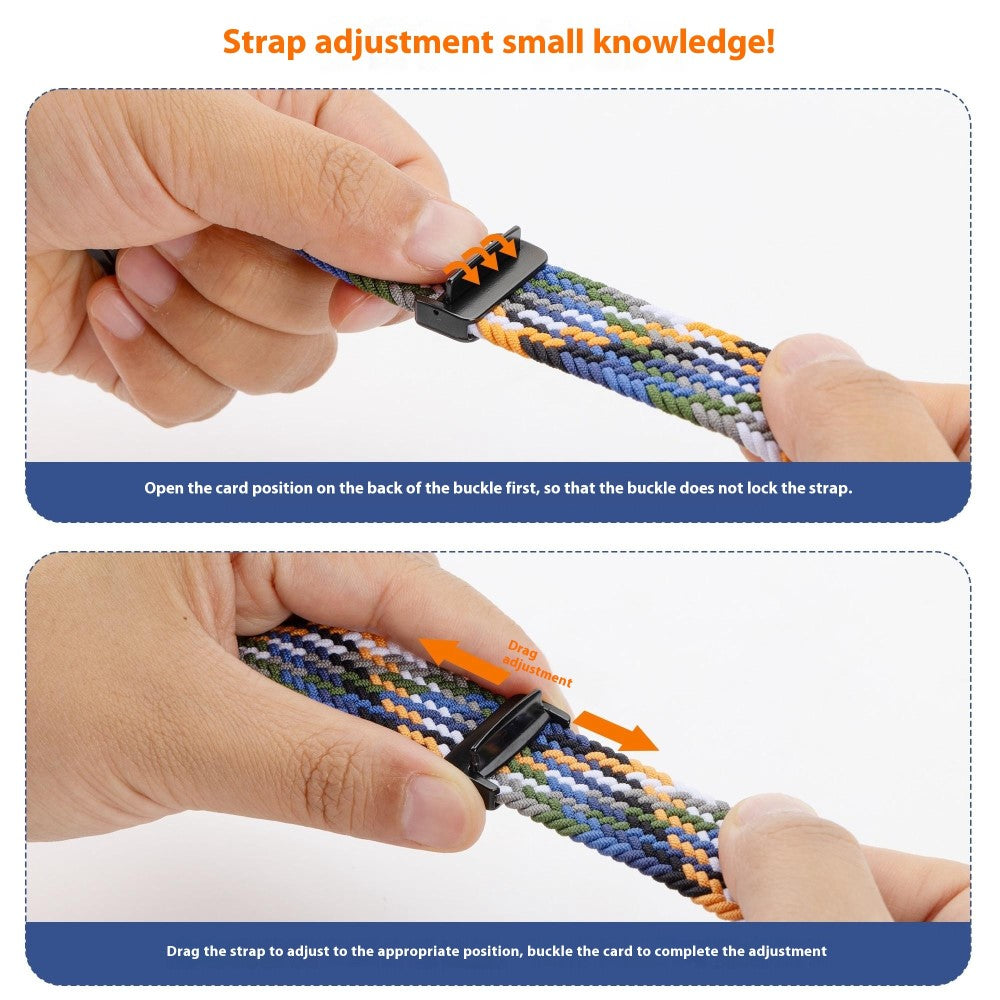 Strap adjustment small knowledge!

Open the card position on the back of the buckle first, so that the buckle does not lock the strap.

Drag adjustment

Drag the strap to adjust to the appropriate position, buckle the card to complete the adjustment