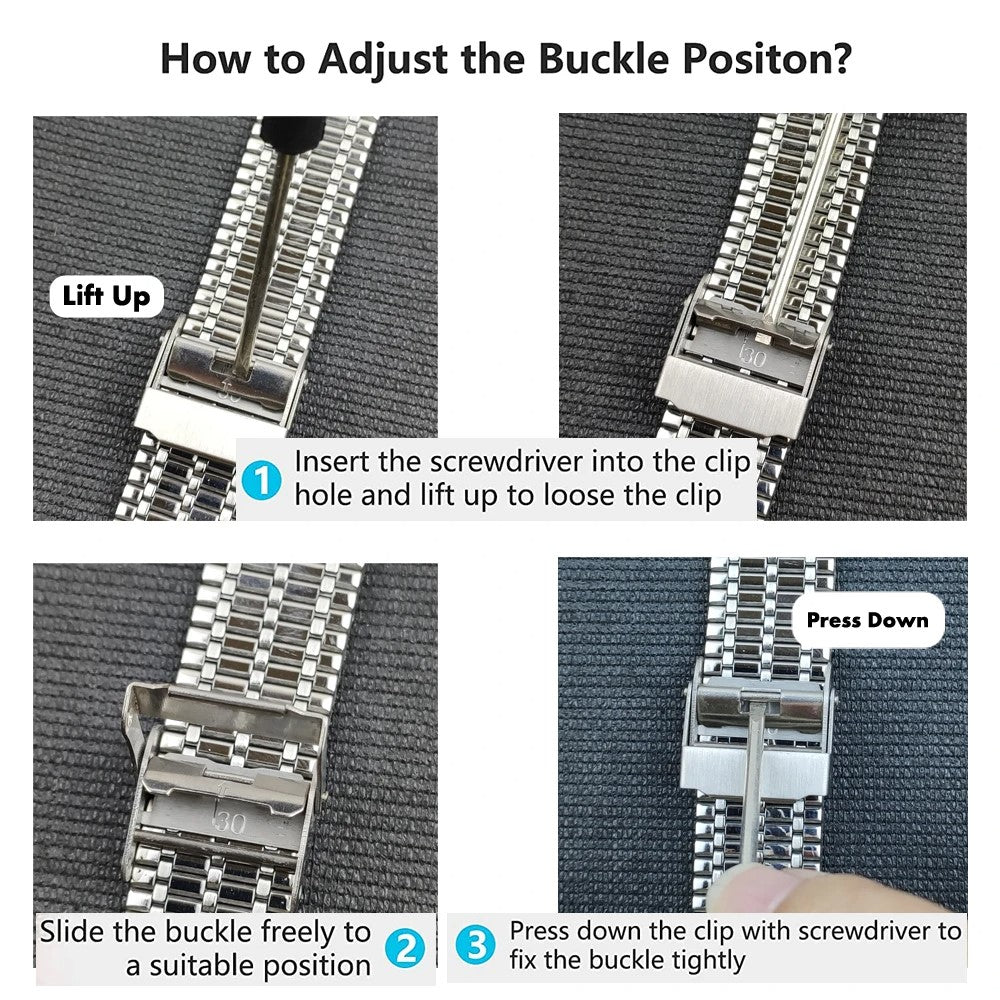 How to Adjust the Buckle Positon?

Lift Up

30

30

1 Insert the screwdriver into the clip hole and lift up to loose the clip

30

Press Down

Slide the buckle freely to a suitable position 2

3 Press down the clip with screwdriver to fix the buckle tightly