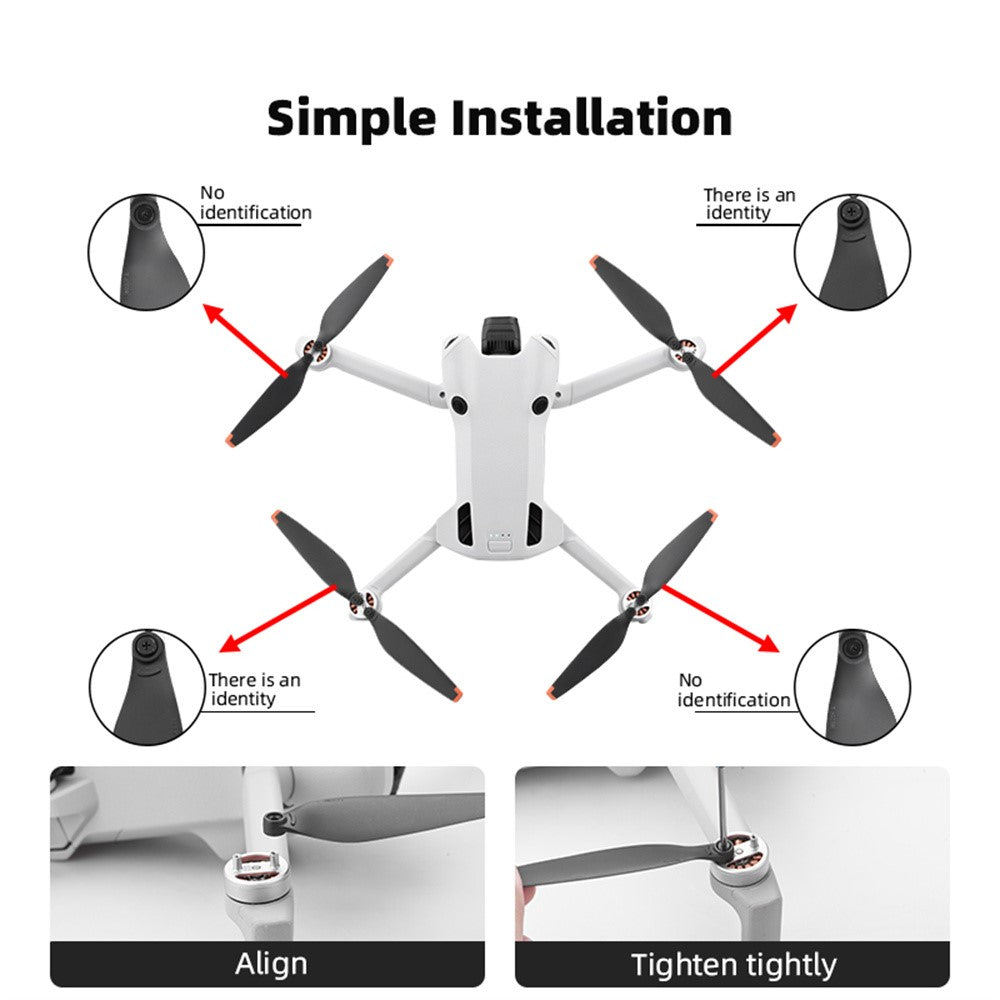 Simple Installation

No identification

There is an identity

There is an identity

No identification

Align

Tighten tightly