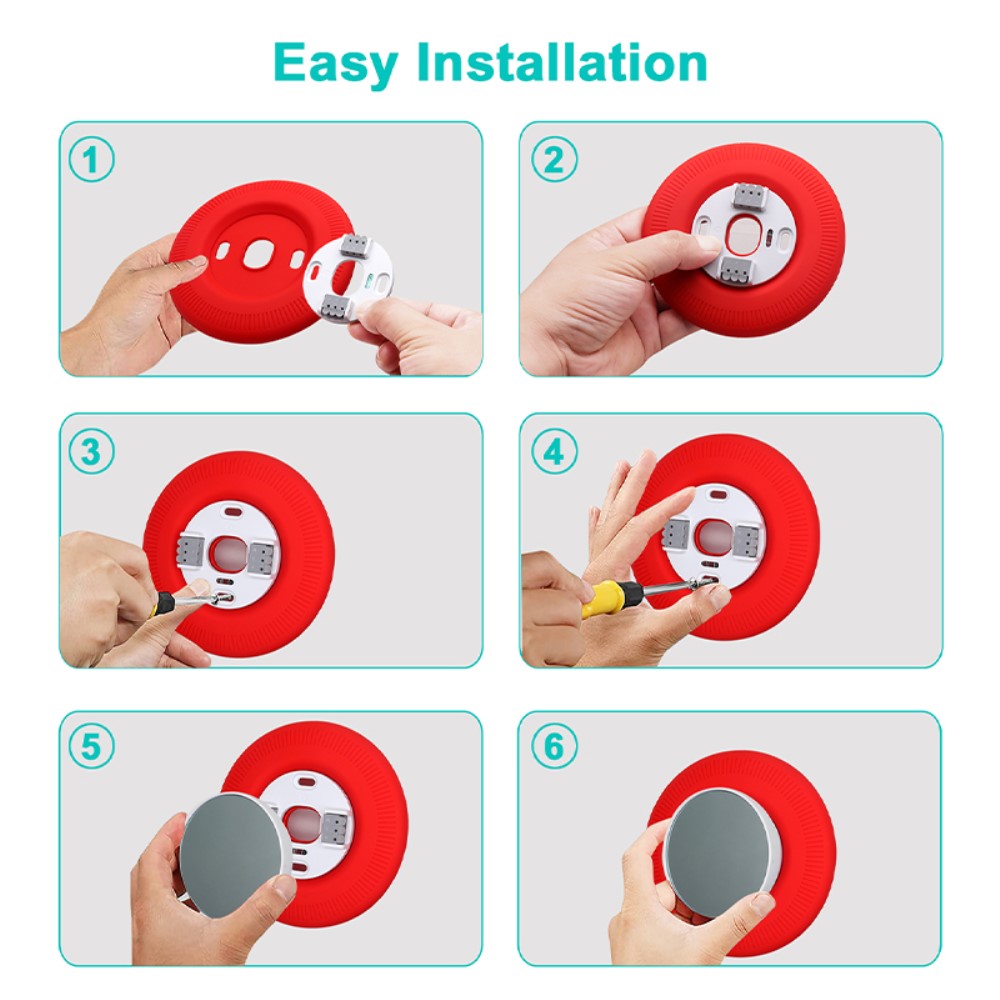 Easy Installation

1

2

3

4

5

6