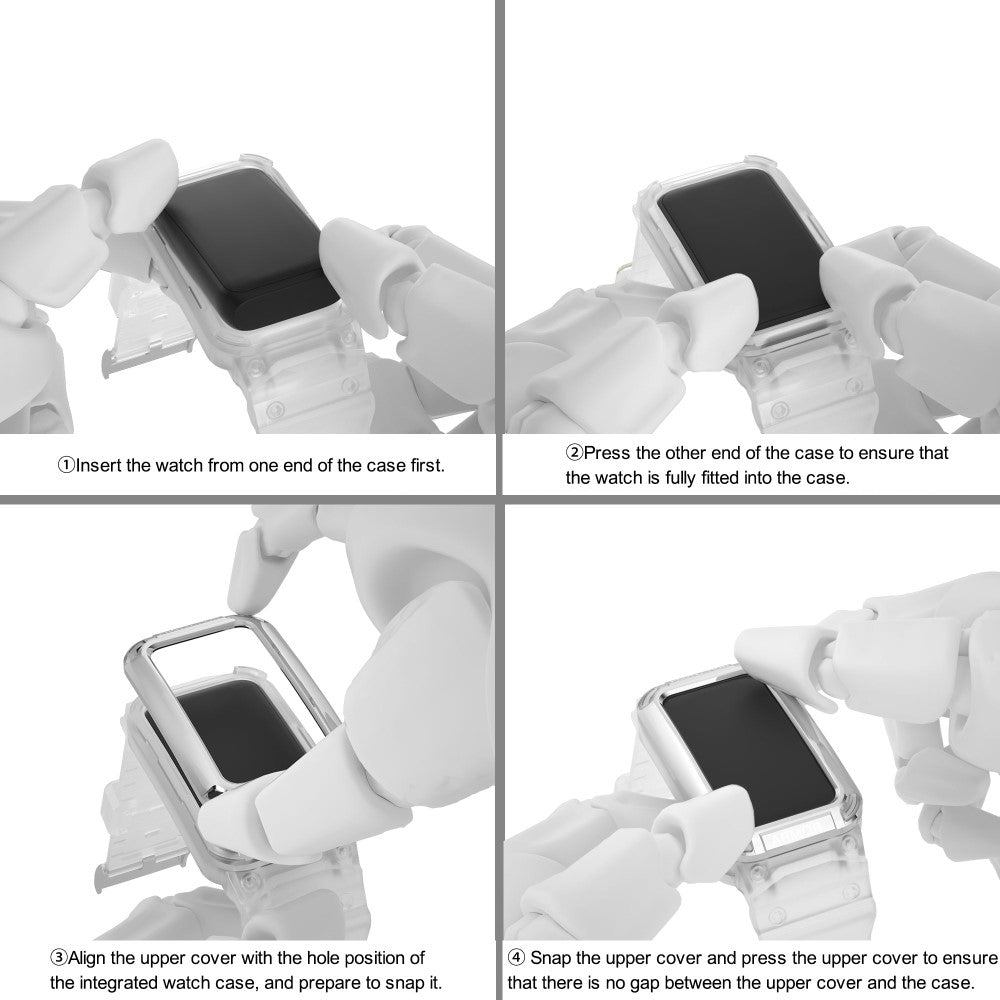 ①Insert the watch from one end of the case first.

②Press the other end of the case to ensure that the watch is fully fitted into the case.

③Align the upper cover with the hole position of the integrated watch case, and prepare to snap it.

④ Snap the upper cover and press the upper cover to ensure that there is no gap between the upper cover and the case.