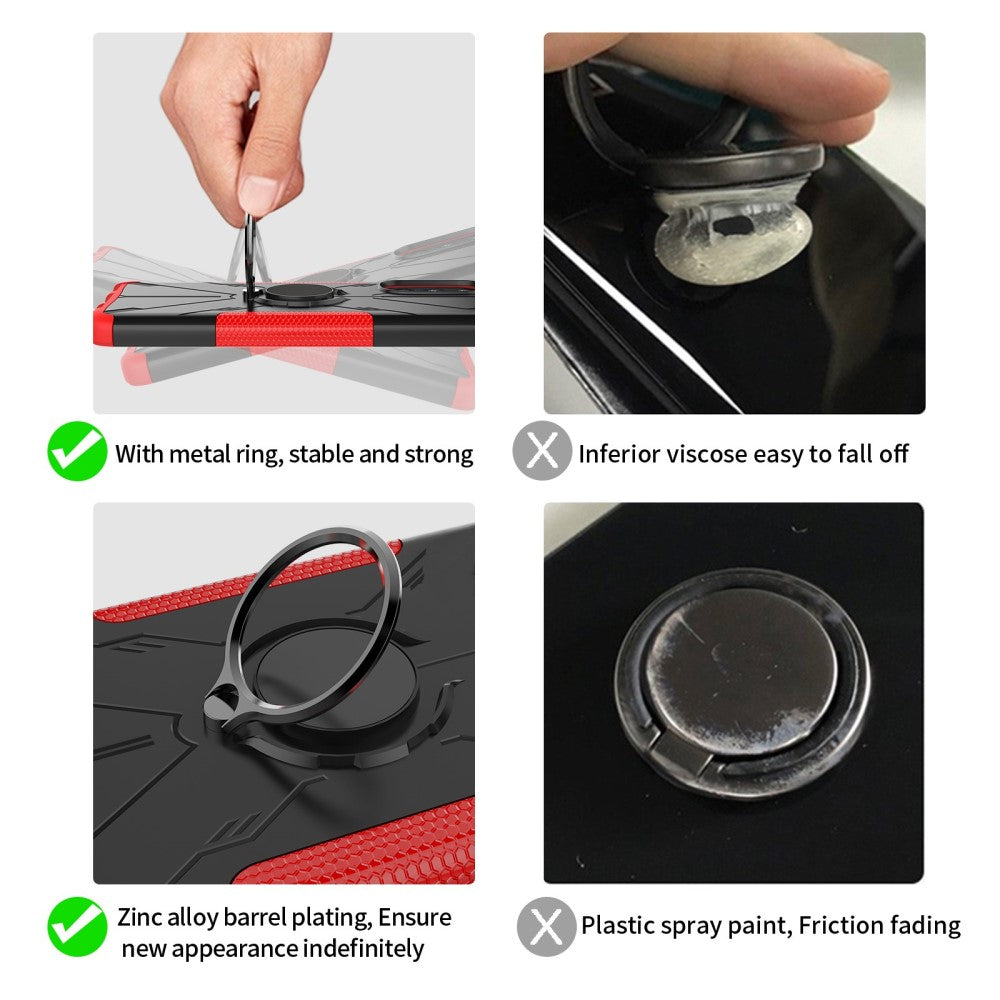 With metal ring, stable and strong

Inferior viscose easy to fall off

Zinc alloy barrel plating, Ensure new appearance indefinitely

Plastic spray paint, Friction fading