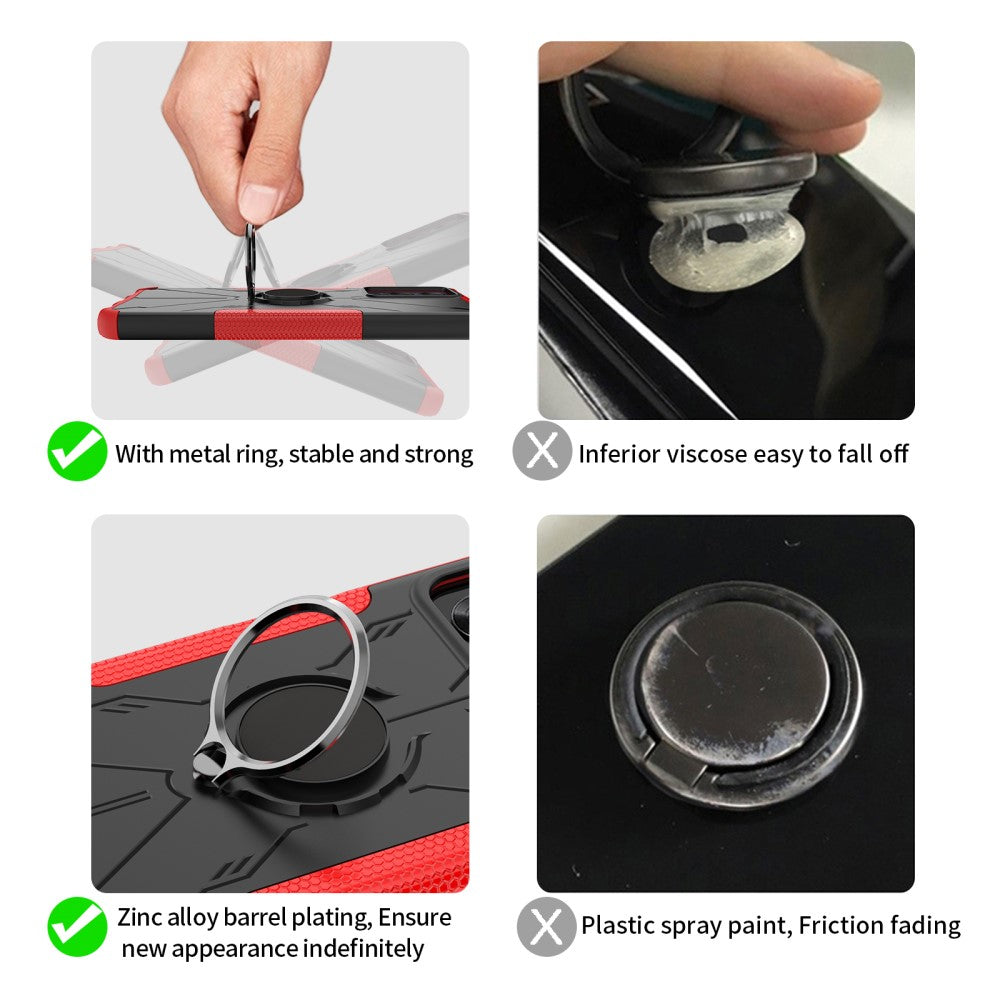 With metal ring, stable and strong

Inferior viscose easy to fall off

Zinc alloy barrel plating, Ensure new appearance indefinitely

Plastic spray paint, Friction fading