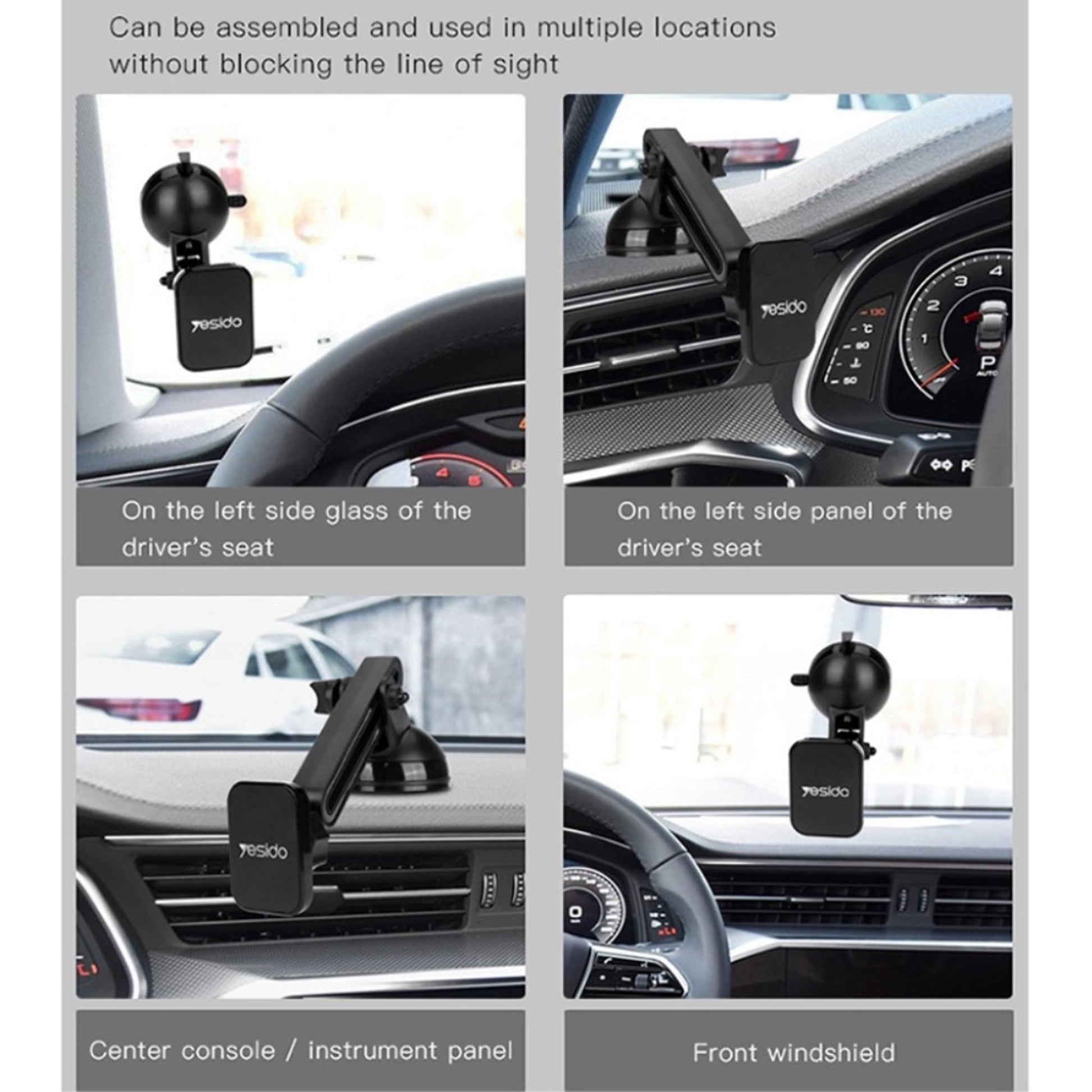 Can be assembled and used in multiple locations without blocking the line of sight

yesido

On the left side glass of the driver's seat

yesido

On the left side panel of the driver's seat

yesido

Center console / instrument panel

yesido

Front windshield