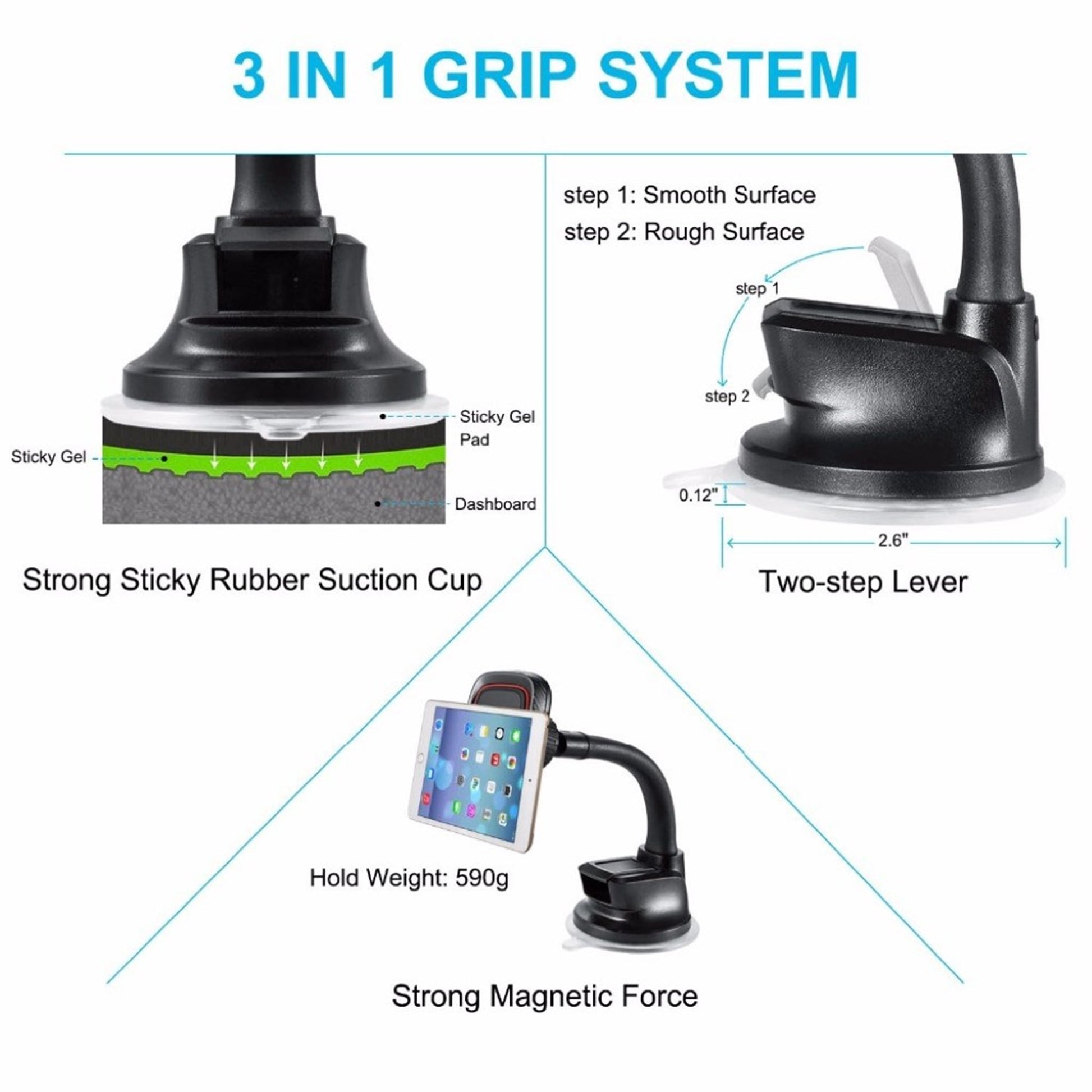 3 IN 1 GRIP SYSTEM

Sticky Gel Pad

Sticky Gel

Dashboard

Strong Sticky Rubber Suction Cup

step 1: Smooth Surface

step 2: Rough Surface

step 1

step 2

0.12"

2.6"

Two-step Lever

Hold Weight: 590g

Strong Magnetic Force