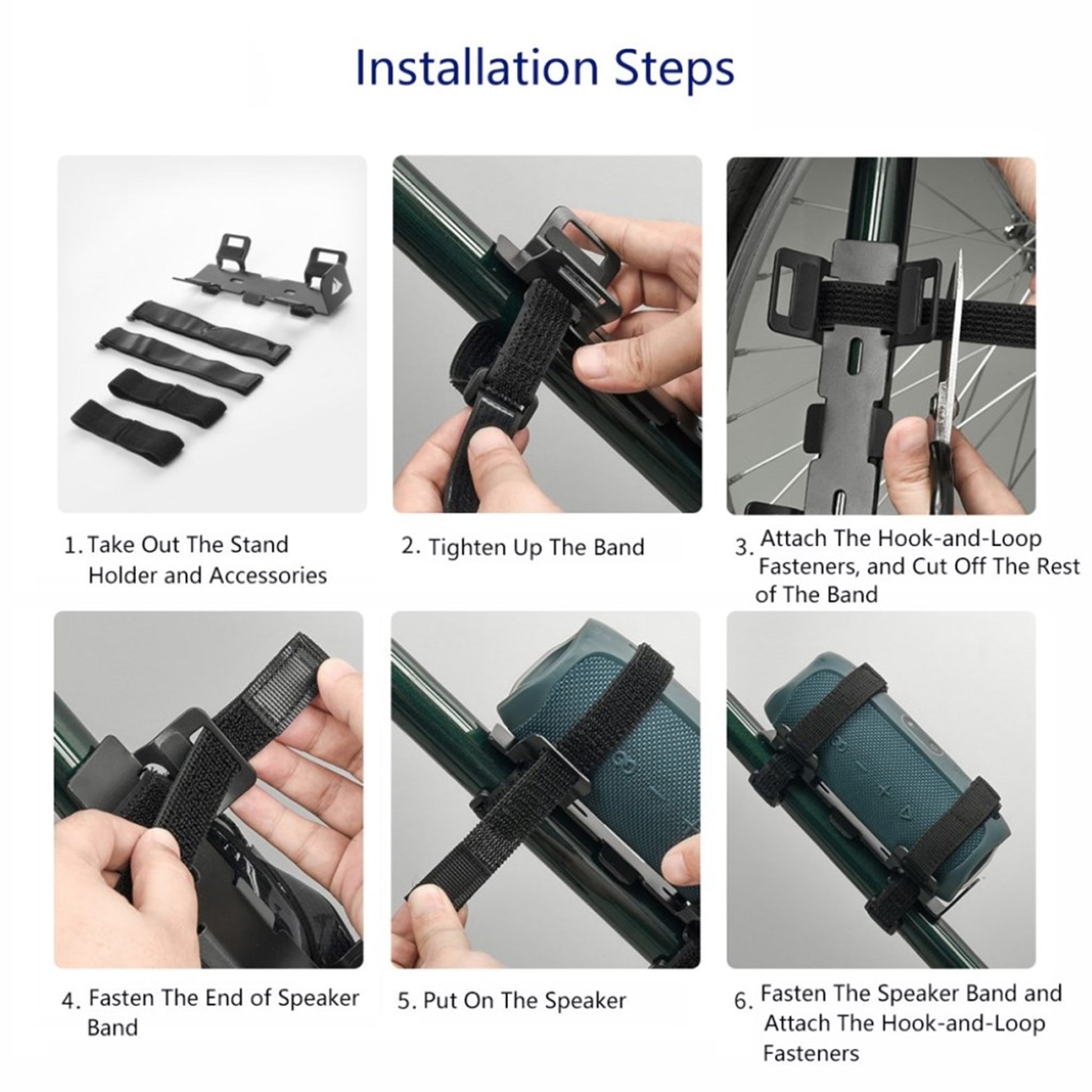 Installation Steps

1. Take Out The Stand Holder and Accessories

2. Tighten Up The Band

3. Attach The Hook-and-Loop Fasteners, and Cut Off The Rest of The Band

4. Fasten The End of Speaker Band

5. Put On The Speaker

6. Fasten The Speaker Band and Attach The Hook-and-Loop Fasteners