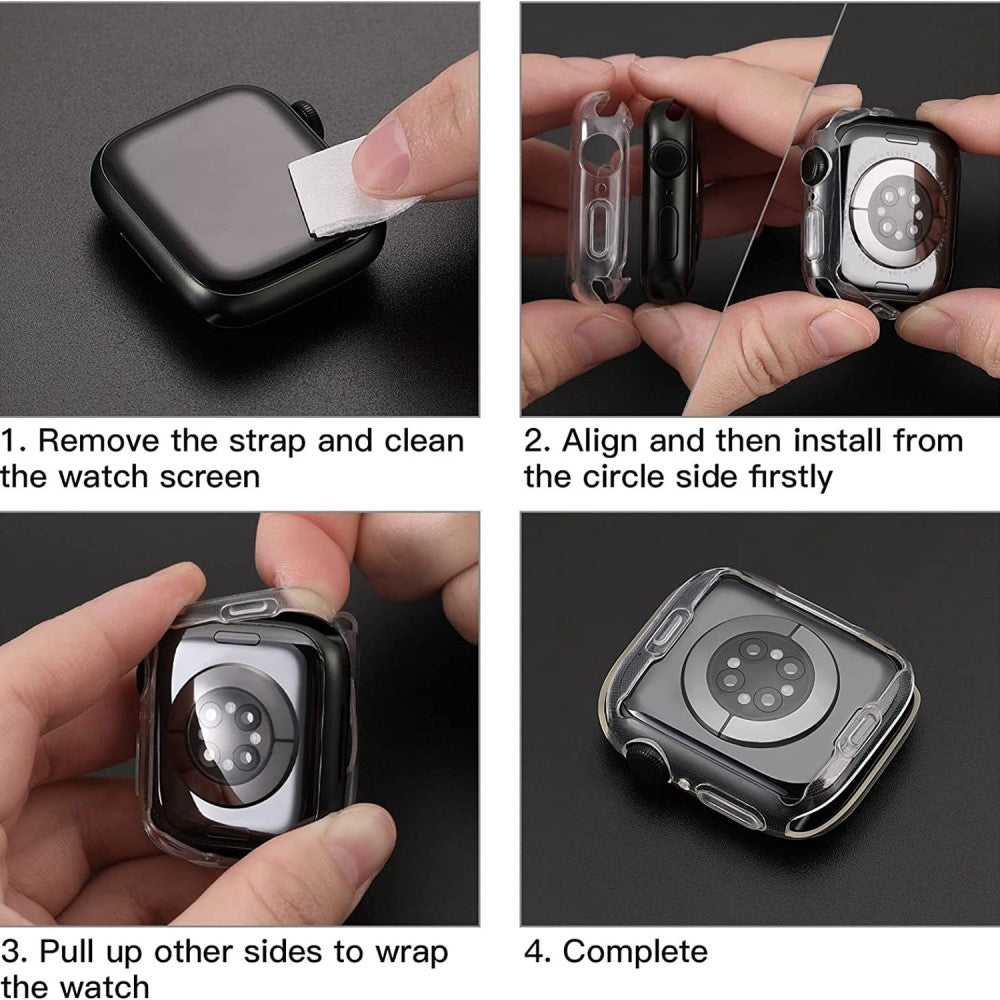 1. Remove the strap and clean the watch screen

2. Align and then install from the circle side firstly

3. Pull up other sides to wrap the watch

4. Complete