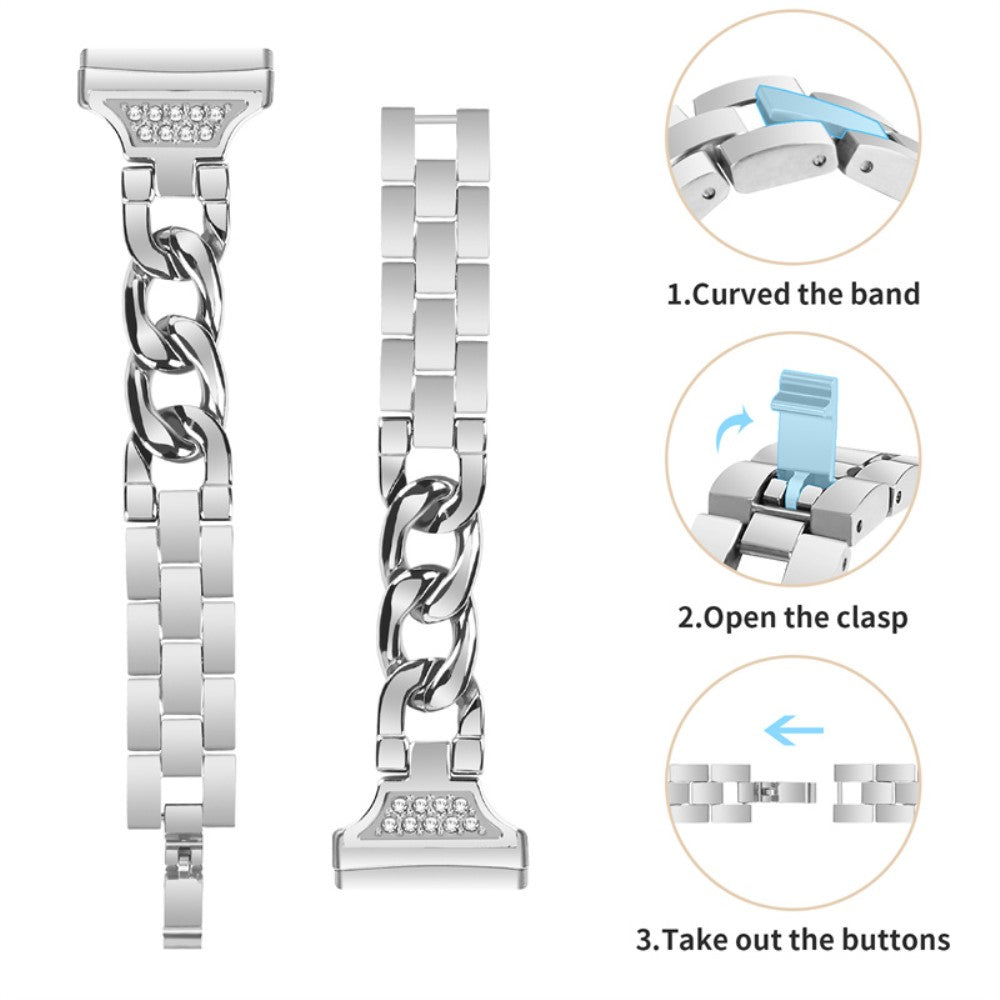 1.Curved the band

2.Open the clasp

3.Take out the buttons